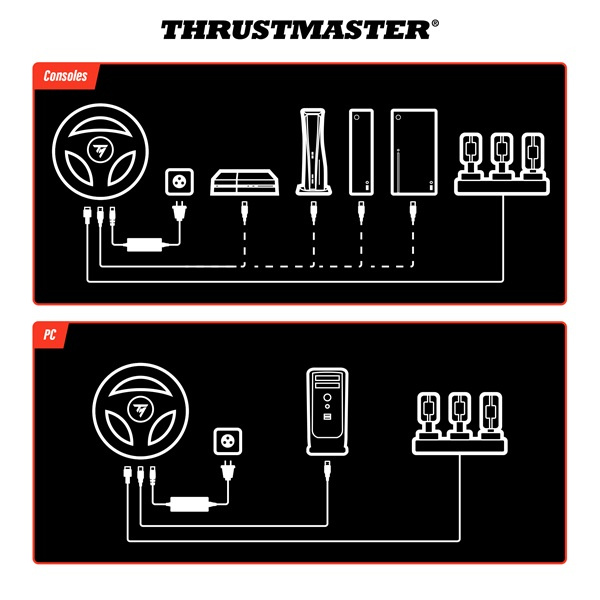 THRUSTMASTER®

Consoles

PC